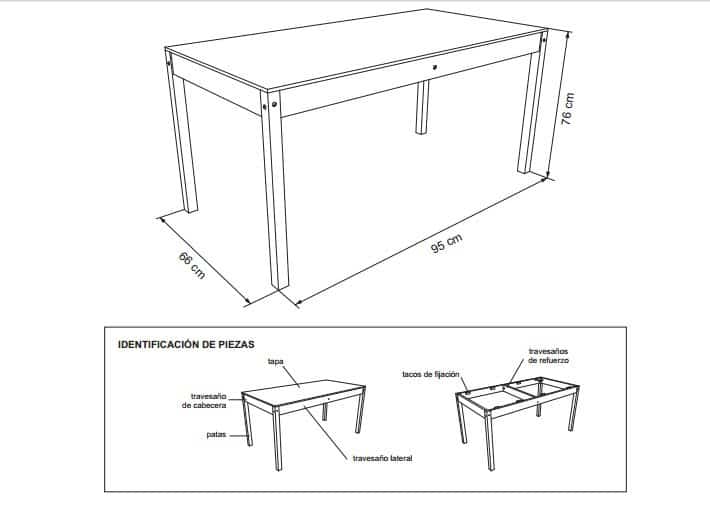 76 cm

66 cm

95 cm

IDENTIFICACIÓN DE PIEZAS

tapa

travesaño de cabecera

patas

travesaño lateral

tacos de fijación

travesaños de refuerzo