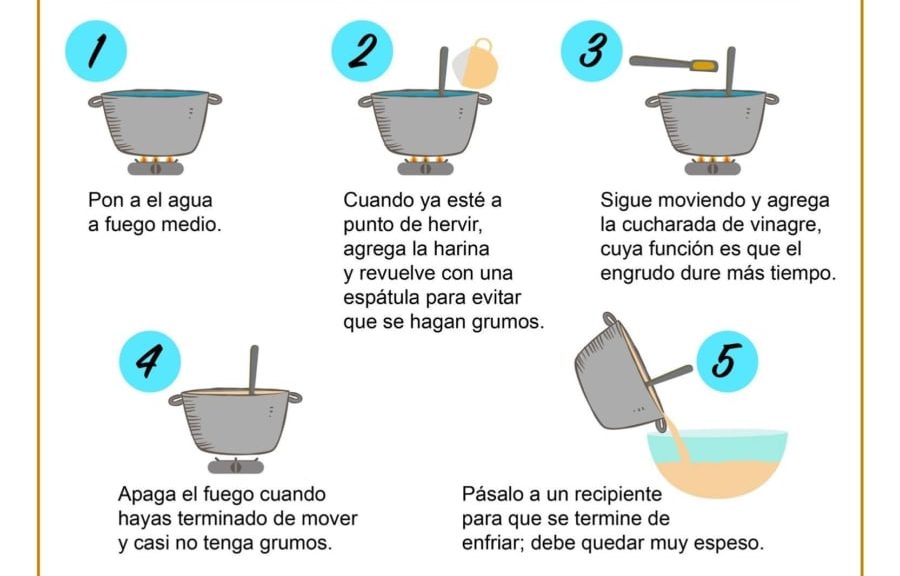 1

Pon a el agua a fuego medio.

2

Cuando ya esté a punto de hervir, agrega la harina y revuelve con una espátula para evitar que se hagan grumos.

3

Sigue moviendo y agrega la cucharada de vinagre, cuya función es que el engrudo dure más tiempo.

4

Apaga el fuego cuando hayas terminado de mover y casi no tenga grumos.

5

Pásalo a un recipiente para que se termine de enfriar; debe quedar muy espeso.